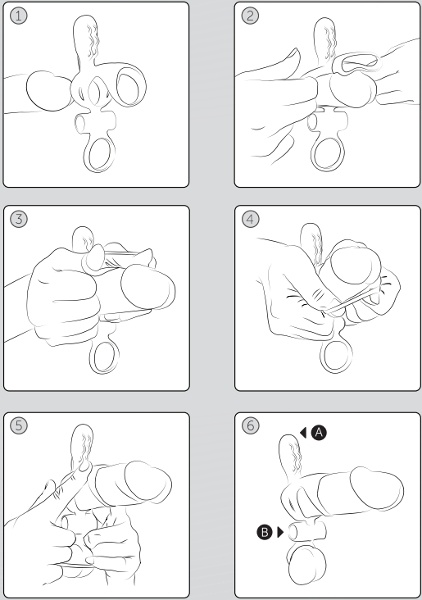 1

2

3

4

5

6

A

B